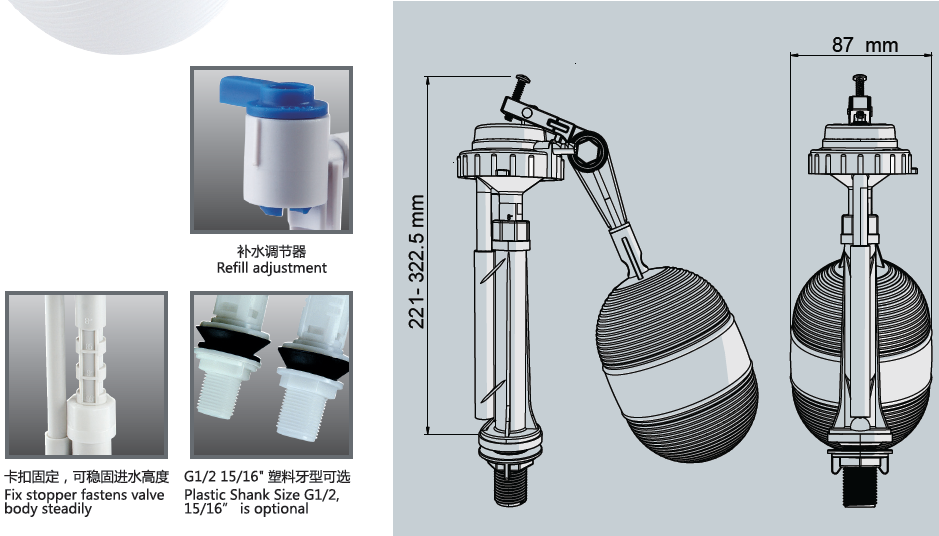 补水调节器
Refill adjustment

卡扣固定，可稳固进水高度
Fix stopper fastens valve body steadily

G1/2 15/16" 塑料牙型可选
Plastic Shank Size G1/2, 15/16" is optional

221- 322.5 mm

87 mm