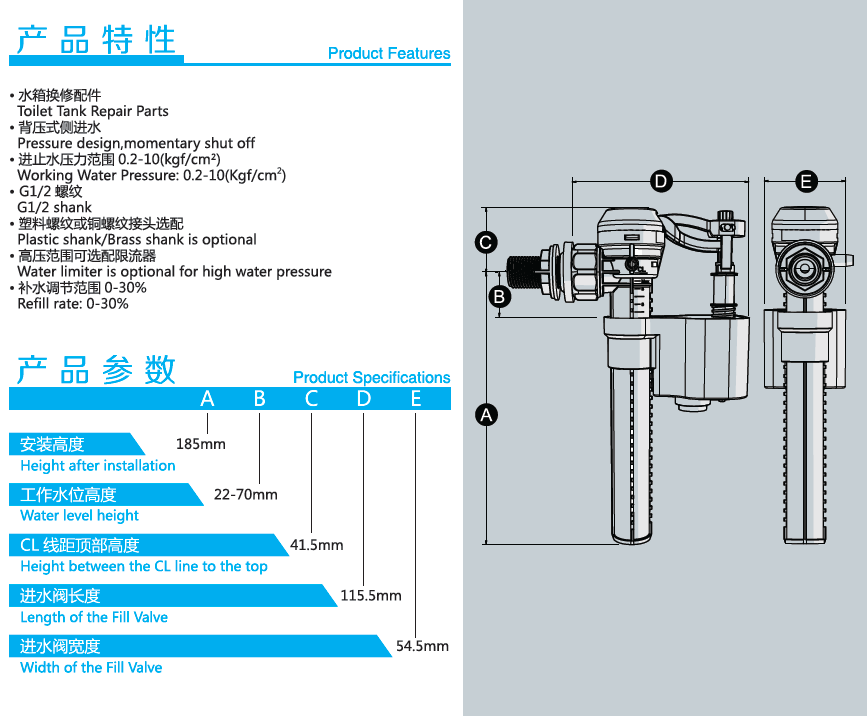 产品特性

Product Features

• 水箱换修配件
Toilet Tank Repair Parts
• 背压式侧进水
Pressure design,momentary shut off
• 进止水压力范围 0.2-10(kgf/cm²)
Working Water Pressure: 0.2-10(Kgf/cm²)
• G1/2 螺纹
G1/2 shank
• 塑料螺纹或铜螺纹接头选配
Plastic shank/Brass shank is optional
• 高压范围可选配限流器
Water limiter is optional for high water pressure
• 补水调节范围 0-30%
Refill rate: 0-30%

产品参数

Product Specifications

A B C D E

安装高度
Height after installation
185mm

工作水位高度
Water level height
22-70mm

CL 线距顶部高度
Height between the CL line to the top
41.5mm

进水阀长度
Length of the Fill Valve
115.5mm

进水阀宽度
Width of the Fill Valve
54.5mm

D E C B A