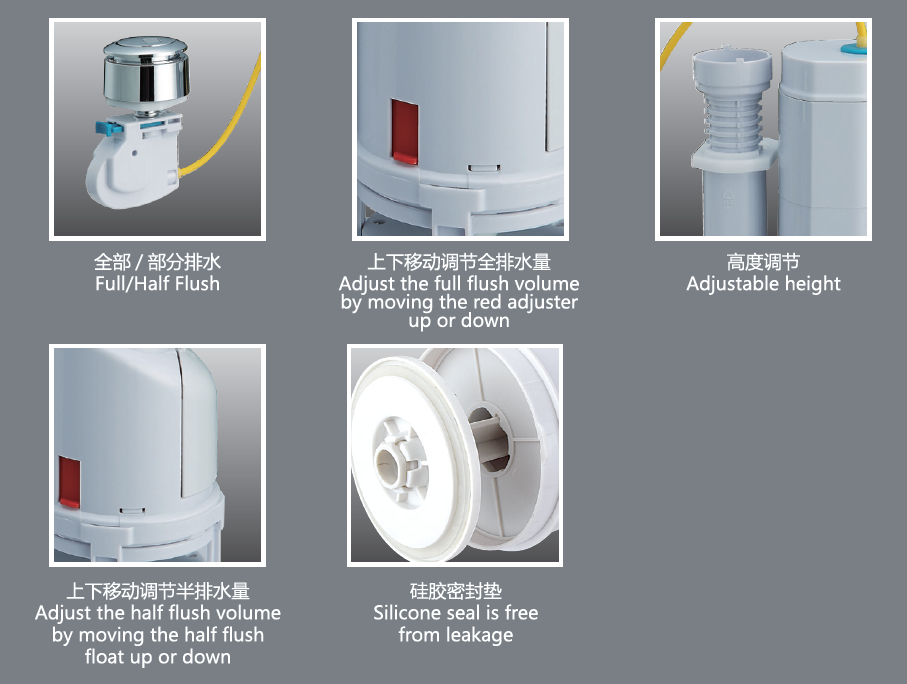 全部 / 部分排水
Full/Half Flush

上下移动调节全排水量
Adjust the full flush volume by moving the red adjuster up or down

高度调节
Adjustable height

上下移动调节半排水量
Adjust the half flush volume by moving the half flush float up or down

硅胶密封垫
Silicone seal is free from leakage